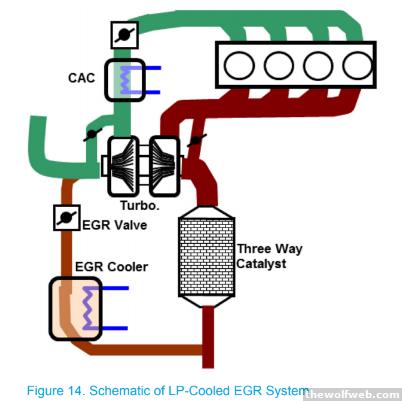 CAC

Turbo.

EGR Valve

EGR Cooler

Three Way Catalyst

Figure 14. Schematic of LP-Cooled EGR System

thewolfweb.com