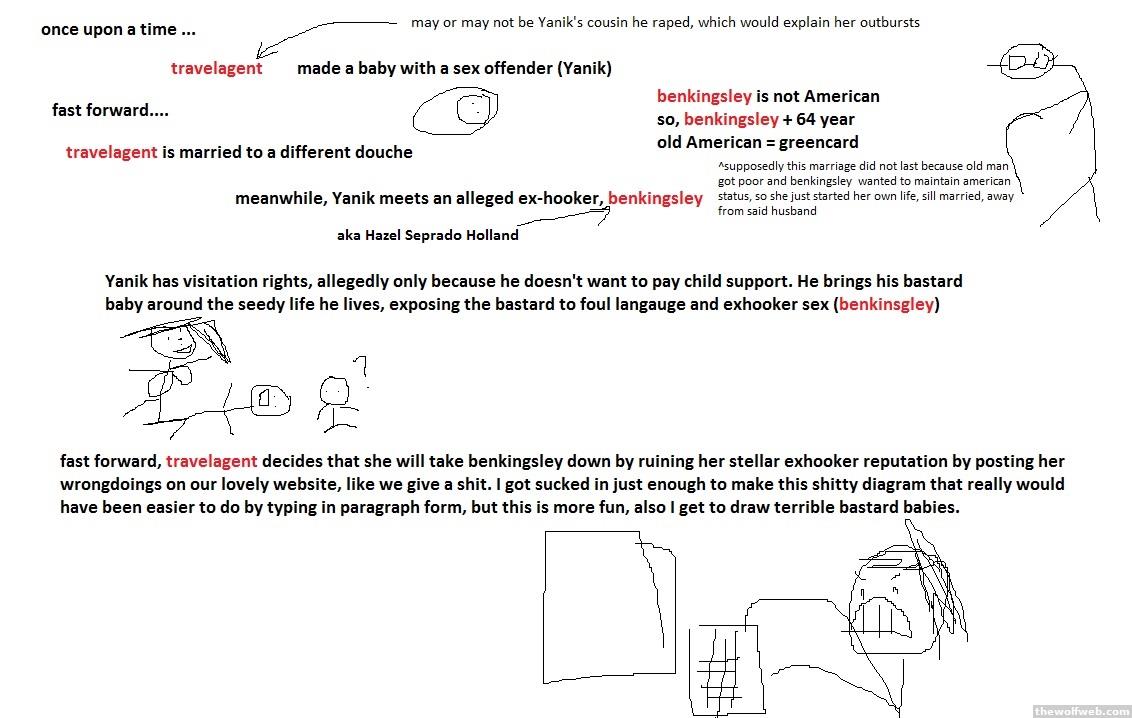 once upon a time ...

may or may not be Yanik's cousin he raped, which would explain her outbursts

travelagent made a baby with a sex offender (Yanik)

fast forward....

travelagent is married to a different douche

benkingsley is not American
so, benkingsley + 64 year
old American = greencard

^supposedly this marriage did not last because old man got poor and benkingsley wanted to maintain american status, so she just started her own life, sill married, away from said husband

meanwhile, Yanik meets an alleged ex-hooker, benkingsley

aka Hazel Seprado Holland

Yanik has visitation rights, allegedly only because he doesn't want to pay child support. He brings his bastard baby around the seedy life he lives, exposing the bastard to foul langauge and exhooker sex (benkinsgley)

?

fast forward, travelagent decides that she will take benkingsley down by ruining her stellar exhooker reputation by posting her wrongdoings on our lovely website, like we give a shit. I got sucked in just enough to make this shitty diagram that really would have been easier to do by typing in paragraph form, but this is more fun, also I get to draw terrible bastard babies.

thewolfweb.com