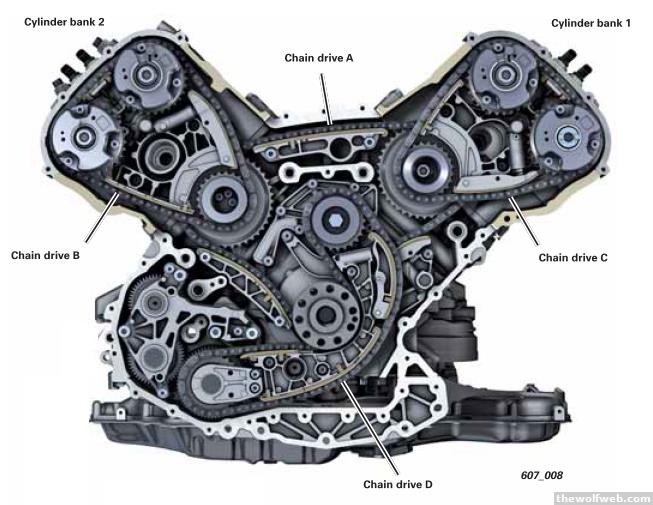 Cylinder bank 2

Cylinder bank 1

Chain drive A

Chain drive B

Chain drive C

Chain drive D

607_008

thewolfweb.com