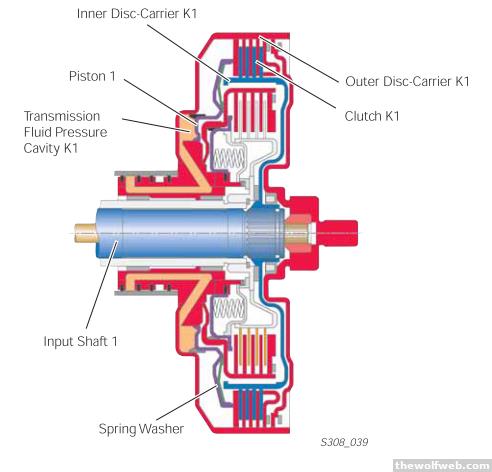 Inner Disc-Carrier K1

Piston 1

Transmission Fluid Pressure Cavity K1

Outer Disc-Carrier K1

Clutch K1

Input Shaft 1

Spring Washer

S308_039

thewolfweb.com