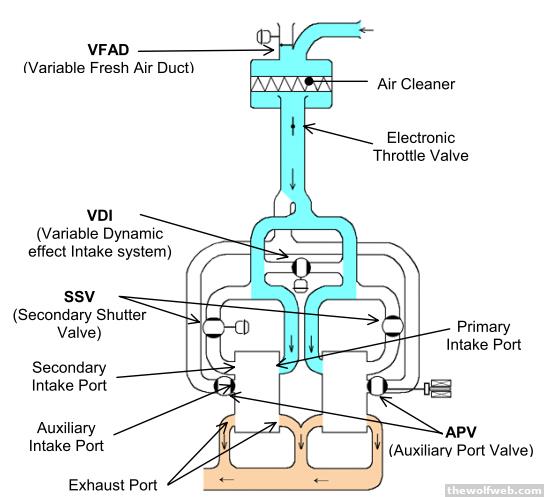 VFAD
(Variable Fresh Air Duct)

Air Cleaner

Electronic
Throttle Valve

VDI
(Variable Dynamic effect Intake system)

SSV
(Secondary Shutter Valve)

Primary
Intake Port

Secondary
Intake Port

Auxiliary
Intake Port

APV
(Auxiliary Port Valve)

Exhaust Port

thewolfweb.com