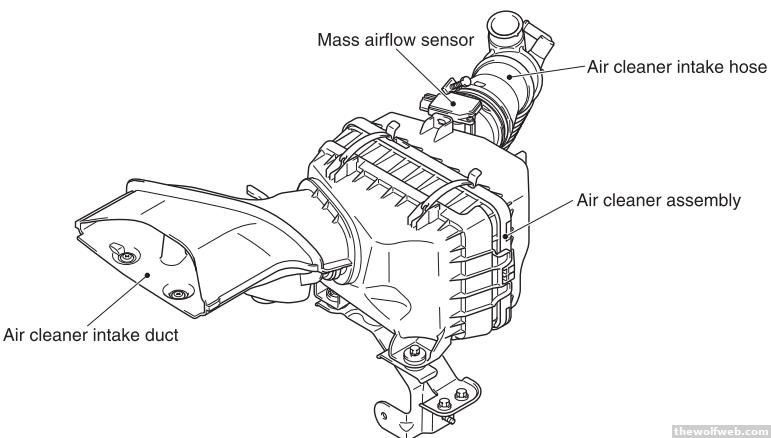 Mass airflow sensor
Air cleaner intake hose
Air cleaner assembly
Air cleaner intake duct
thewolfweb.com