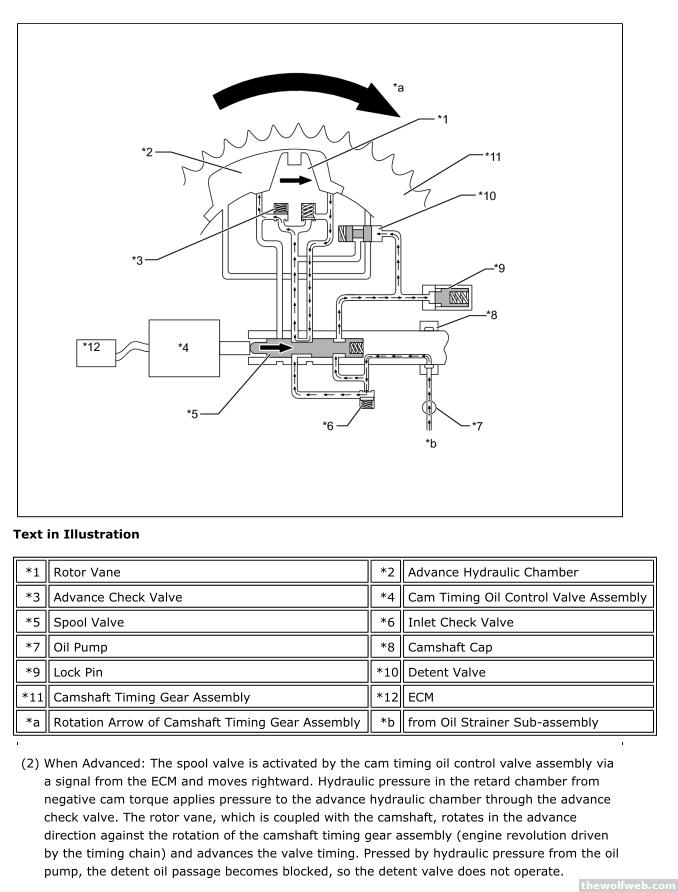 *a
*1
*2
*11
*10
*3
*9
*8
*12
*4
*5
*6
*7
*b

**Text in Illustration**

| *1 | Rotor Vane | *2 | Advance Hydraulic Chamber |
|---|---|---|---|
| *3 | Advance Check Valve | *4 | Cam Timing Oil Control Valve Assembly |
| *5 | Spool Valve | *6 | Inlet Check Valve |
| *7 | Oil Pump | *8 | Camshaft Cap |
| *9 | Lock Pin | *10 | Detent Valve |
| *11 | Camshaft Timing Gear Assembly | *12 | ECM |
| *a | Rotation Arrow of Camshaft Timing Gear Assembly | *b | from Oil Strainer Sub-assembly |

(2) When Advanced: The spool valve is activated by the cam timing oil control valve assembly via a signal from the ECM and moves rightward. Hydraulic pressure in the retard chamber from negative cam torque applies pressure to the advance hydraulic chamber through the advance check valve. The rotor vane, which is coupled with the camshaft, rotates in the advance direction against the rotation of the camshaft timing gear assembly (engine revolution driven by the timing chain) and advances the valve timing. Pressed by hydraulic pressure from the oil pump, the detent oil passage becomes blocked, so the detent valve does not operate.

thewolfweb.com