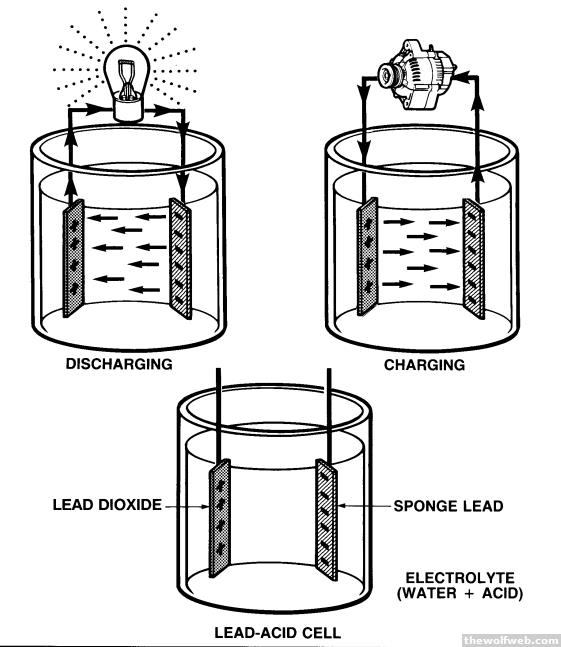 DISCHARGING

CHARGING

LEAD DIOXIDE

SPONGE LEAD

ELECTROLYTE
(WATER + ACID)

LEAD-ACID CELL

thewolfweb.com