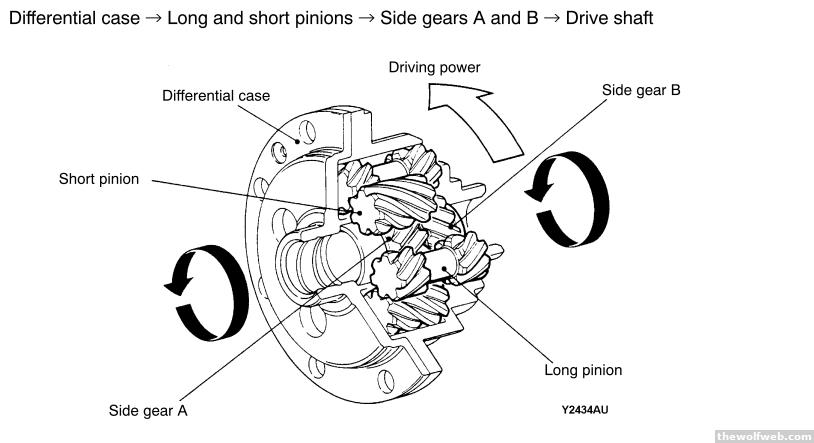 Differential case → Long and short pinions → Side gears A and B → Drive shaft

Driving power

Differential case

Side gear B

Short pinion

Long pinion

Side gear A

Y2434AU

thewolfweb.com