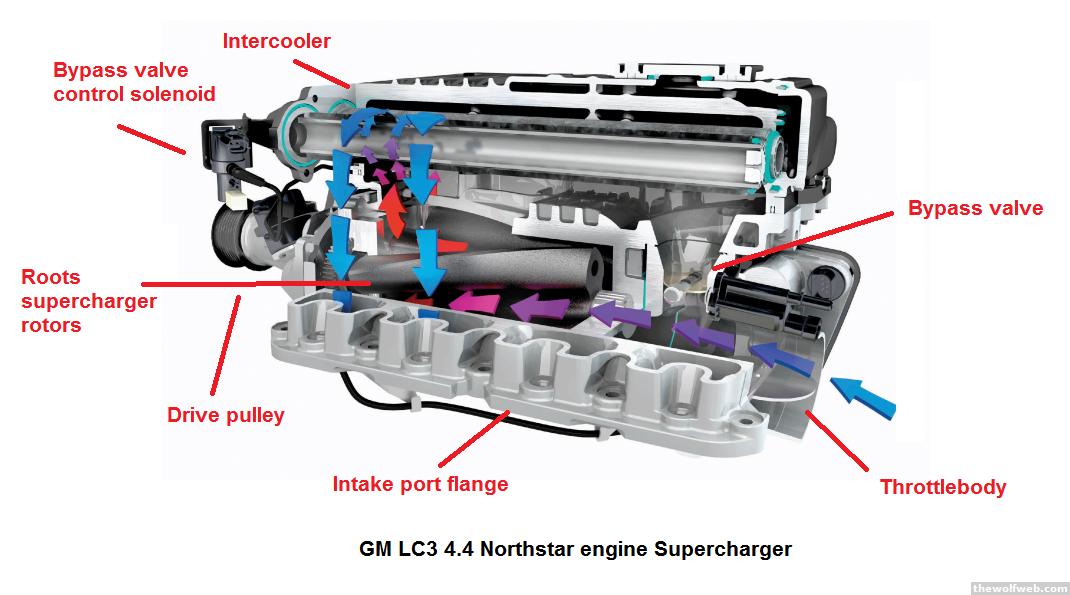 Intercooler

Bypass valve control solenoid

Bypass valve

Roots supercharger rotors

Drive pulley

Intake port flange

Throttlebody

GM LC3 4.4 Northstar engine Supercharger

thewolfweb.com