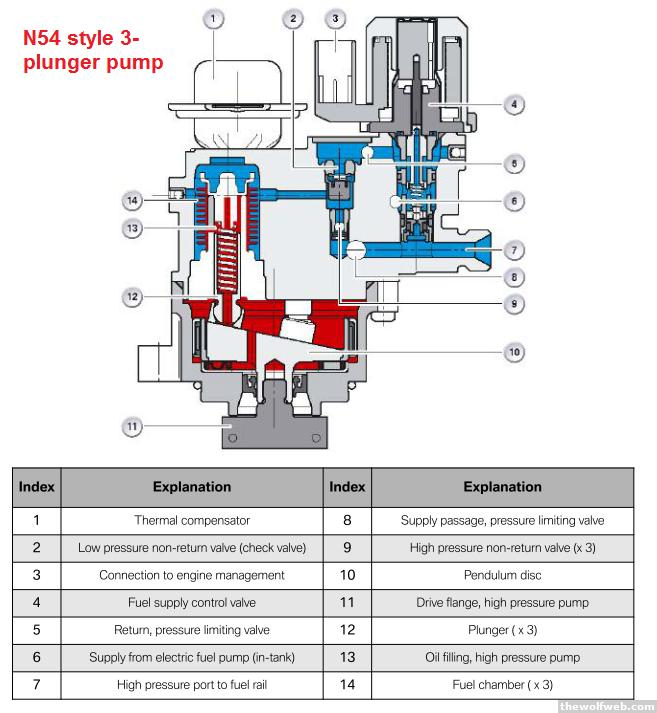 N54 style 3-plunger pump

1
2
3
4
5
6
7
8
9
10
11
12
13
14

| Index | Explanation | Index | Explanation |
|---|---|---|---|
| 1 | Thermal compensator | 8 | Supply passage, pressure limiting valve |
| 2 | Low pressure non-return valve (check valve) | 9 | High pressure non-return valve (x 3) |
| 3 | Connection to engine management | 10 | Pendulum disc |
| 4 | Fuel supply control valve | 11 | Drive flange, high pressure pump |
| 5 | Return, pressure limiting valve | 12 | Plunger ( x 3) |
| 6 | Supply from electric fuel pump (in-tank) | 13 | Oil filling, high pressure pump |
| 7 | High pressure port to fuel rail | 14 | Fuel chamber ( x 3) |

thewolfweb.com