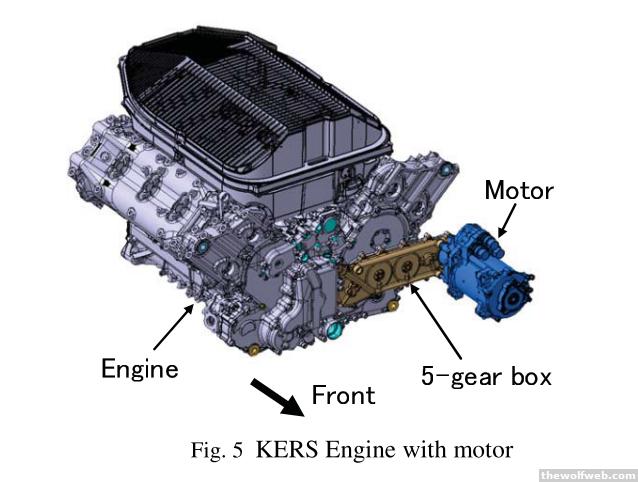 Motor

Engine

5-gear box

Front

Fig. 5 KERS Engine with motor

thewolfweb.com