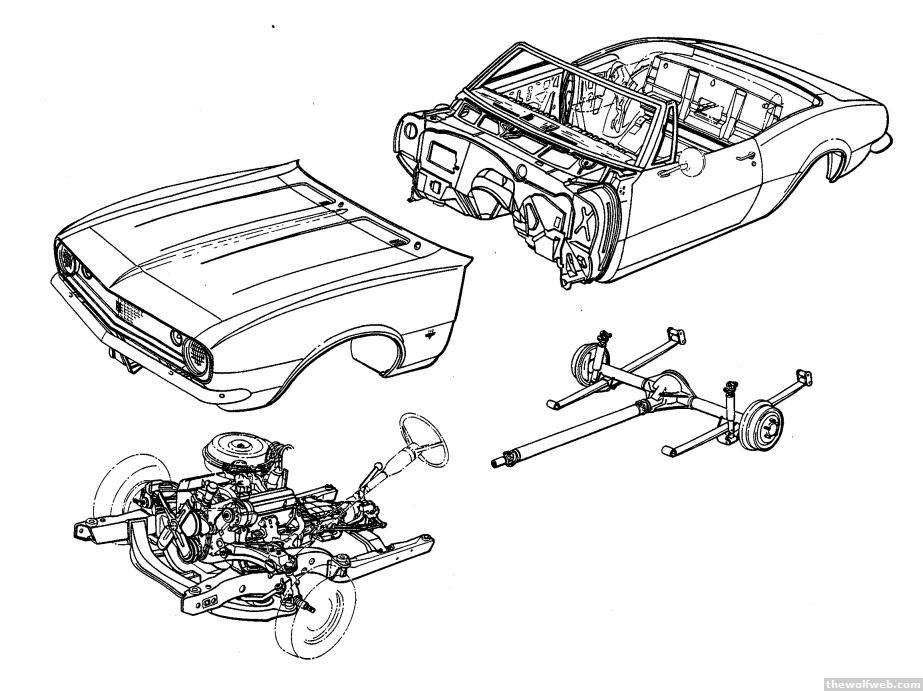 thewolfweb.com