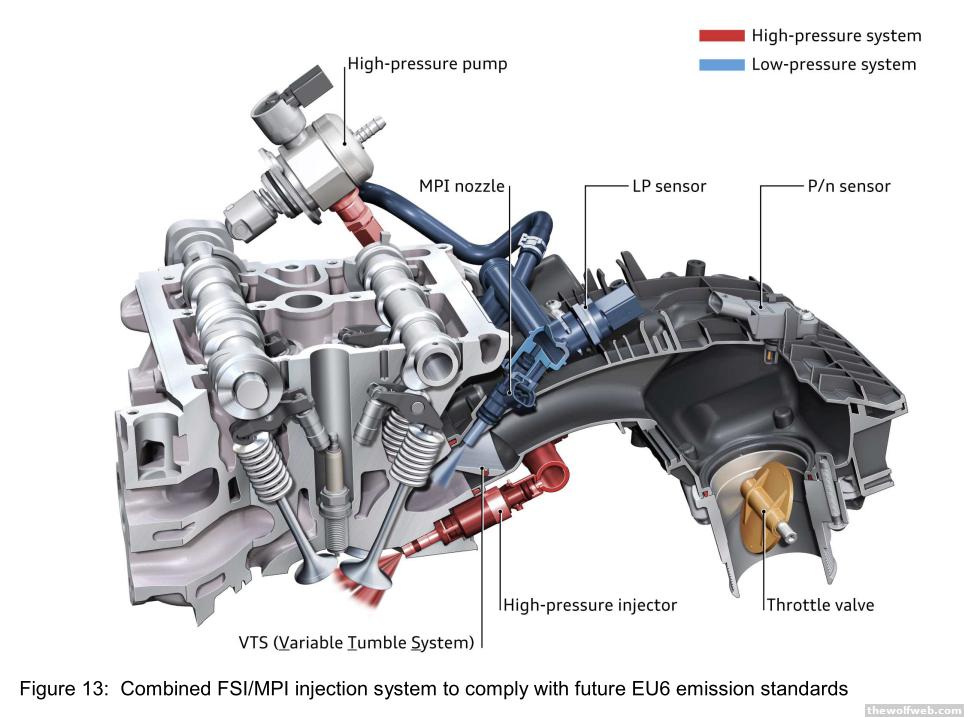 High-pressure system
Low-pressure system

High-pressure pump

MPI nozzle

LP sensor

P/n sensor

High-pressure injector

Throttle valve

VTS (Variable Tumble System)

Figure 13: Combined FSI/MPI injection system to comply with future EU6 emission standards

thewolfweb.com