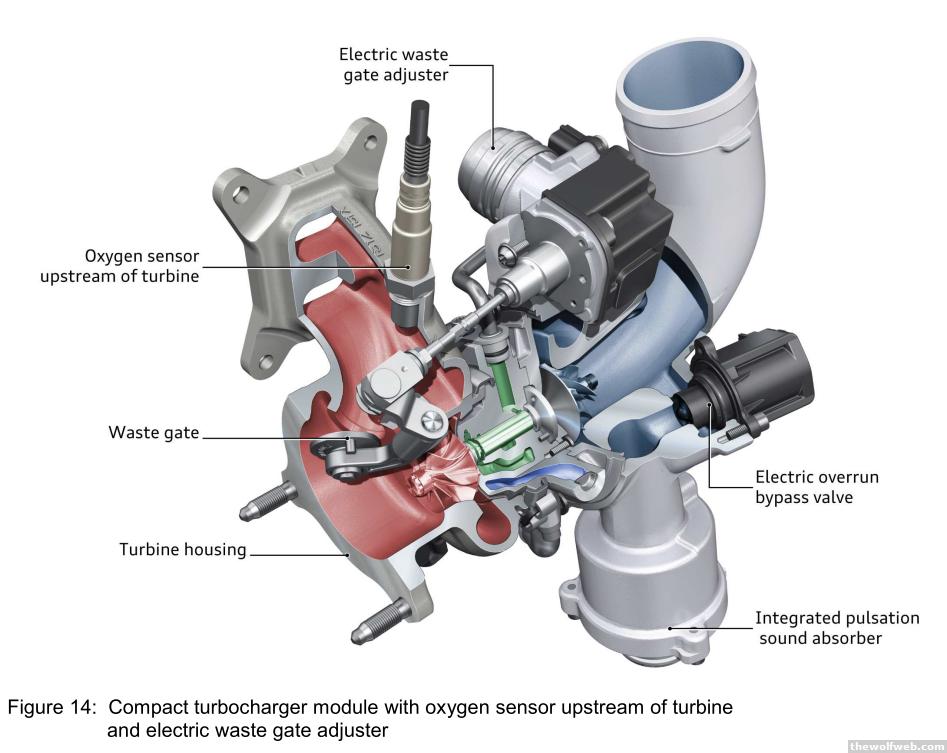 Electric waste gate adjuster

Oxygen sensor upstream of turbine

Waste gate

Turbine housing

Electric overrun bypass valve

Integrated pulsation sound absorber

Figure 14: Compact turbocharger module with oxygen sensor upstream of turbine and electric waste gate adjuster

thewolfweb.com