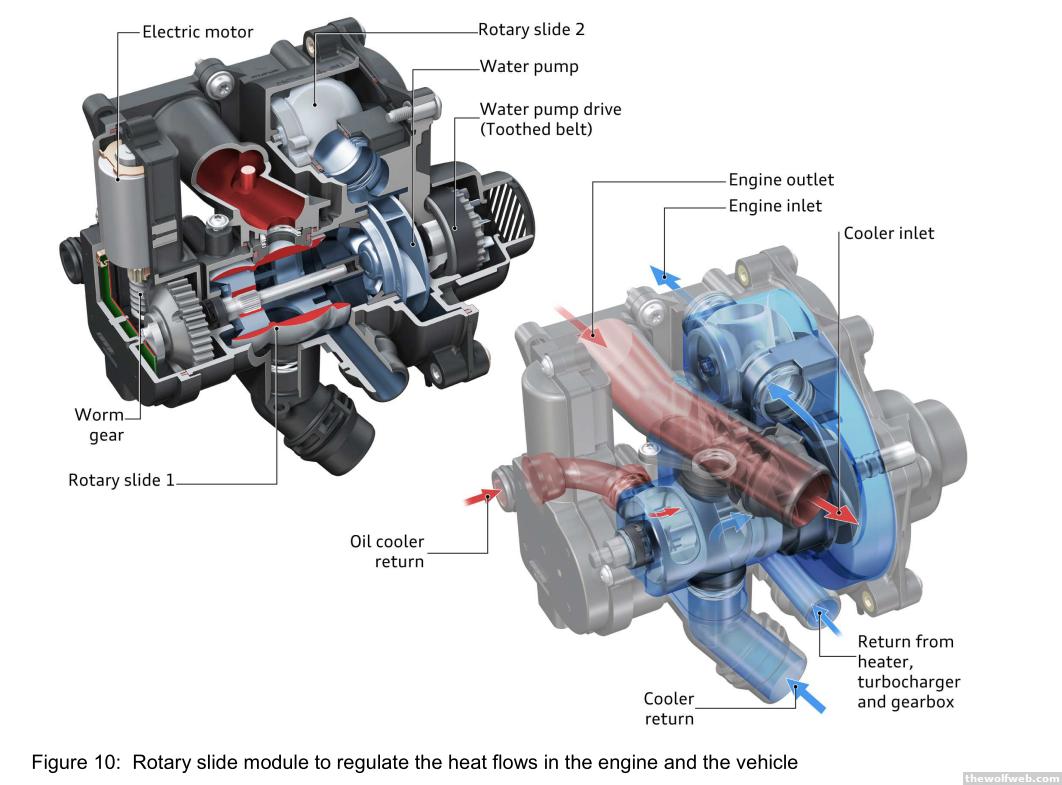 Electric motor

Rotary slide 2

Water pump

Water pump drive (Toothed belt)

Engine outlet

Engine inlet

Cooler inlet

Worm gear

Rotary slide 1

Oil cooler return

Return from heater, turbocharger and gearbox

Cooler return

Figure 10: Rotary slide module to regulate the heat flows in the engine and the vehicle

thewolfweb.com