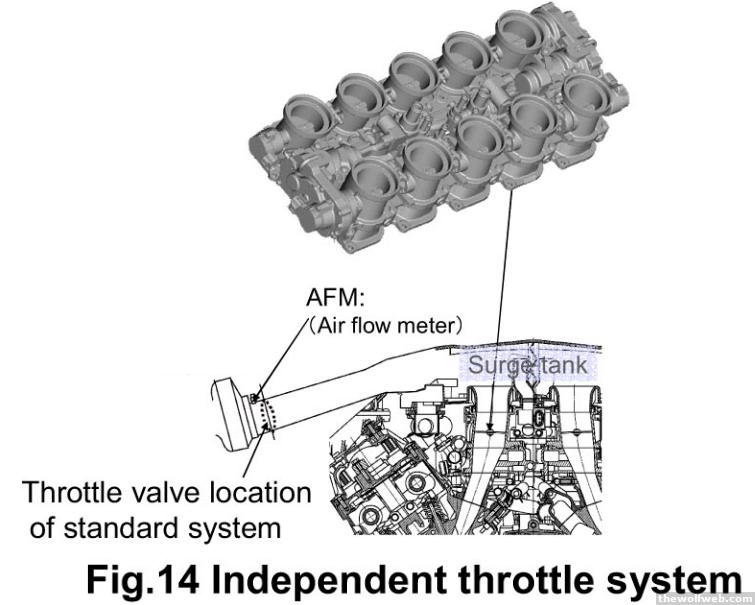 AFM:
(Air flow meter)

Surge tank

Throttle valve location of standard system

Fig.14 Independent throttle system

thewolfweb.com