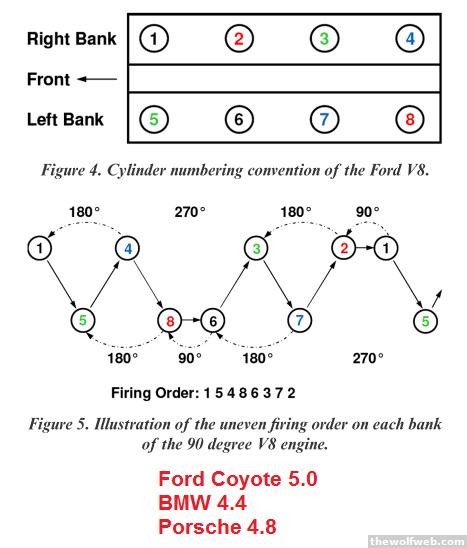 Right Bank 1 2 3 4
Front
Left Bank 5 6 7 8

Figure 4. Cylinder numbering convention of the Ford V8.

180° 270° 180° 90°
1 4 3 2 1
5 8 6 7 5
180° 90° 180° 270°

Firing Order: 1 5 4 8 6 3 7 2

Figure 5. Illustration of the uneven firing order on each bank of the 90 degree V8 engine.

Ford Coyote 5.0
BMW 4.4
Porsche 4.8

thewolfweb.com