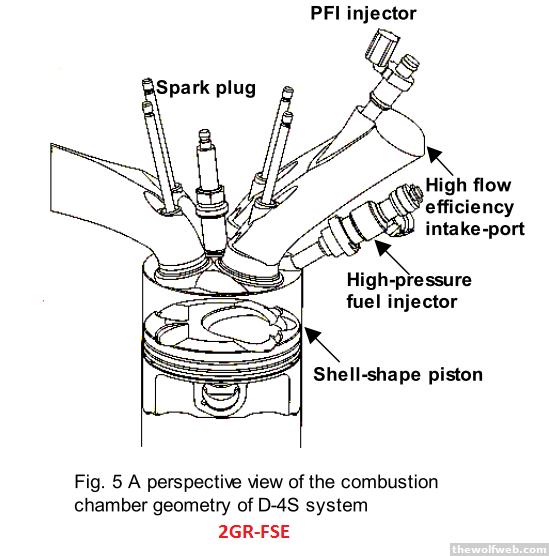 PFI injector

Spark plug

High flow efficiency intake-port

High-pressure fuel injector

Shell-shape piston

Fig. 5 A perspective view of the combustion chamber geometry of D-4S system

2GR-FSE

thewolfweb.com