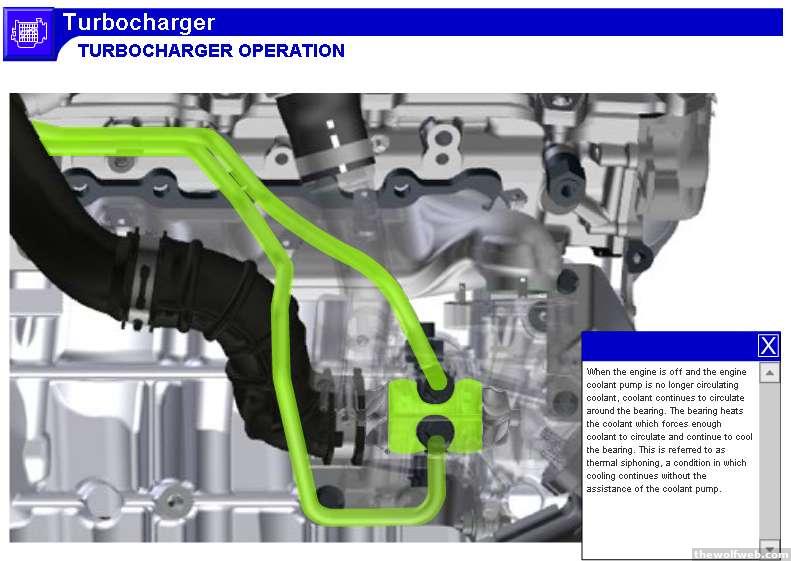 Turbocharger

TURBOCHARGER OPERATION

X

When the engine is off and the engine coolant pump is no longer circulating coolant, coolant continues to circulate around the bearing. The bearing heats the coolant which forces enough coolant to circulate and continue to cool the bearing. This is referred to as thermal siphoning, a condition in which cooling continues without the assistance of the coolant pump.

thewolfweb.com