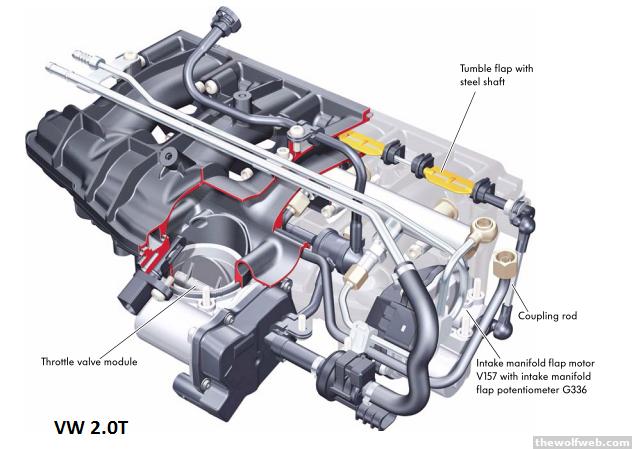 Tumble flap with steel shaft

Coupling rod

Throttle valve module

Intake manifold flap motor V157 with intake manifold flap potentiometer G336

VW 2.0T

thewolfweb.com