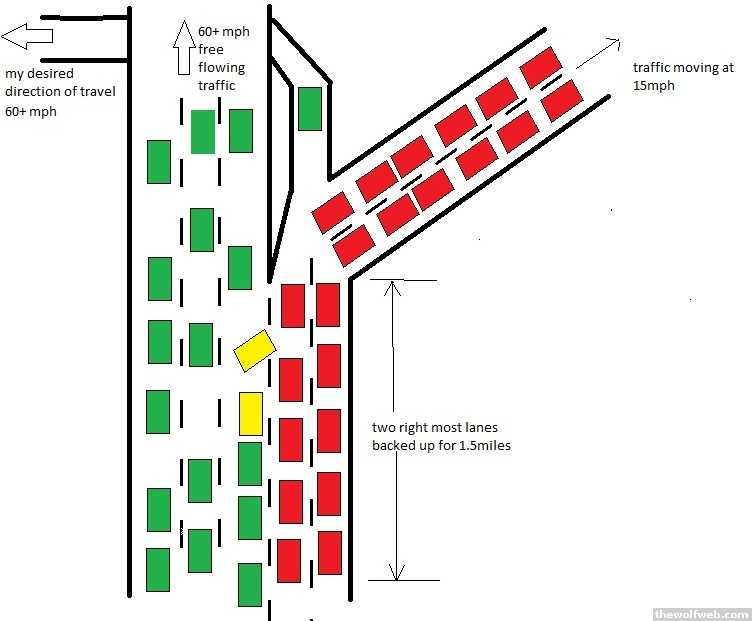 my desired direction of travel 60+ mph

60+ mph free flowing traffic

traffic moving at 15mph

two right most lanes backed up for 1.5miles

thewolfweb.com