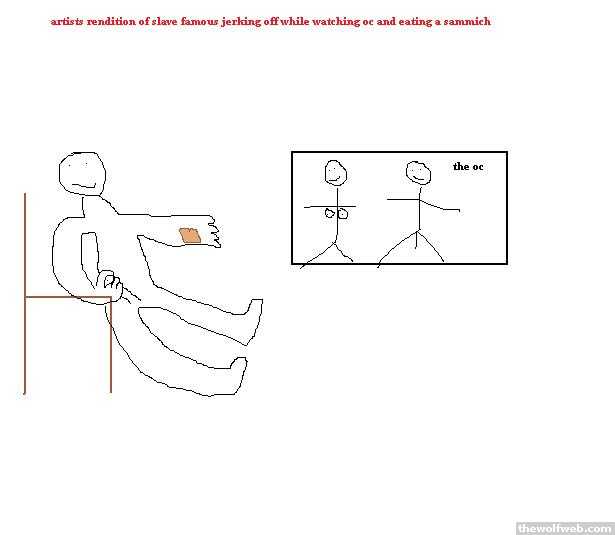 artists rendition of slave famous jerking off while watching oc and eating a sammich

the oc

thewolfweb.com