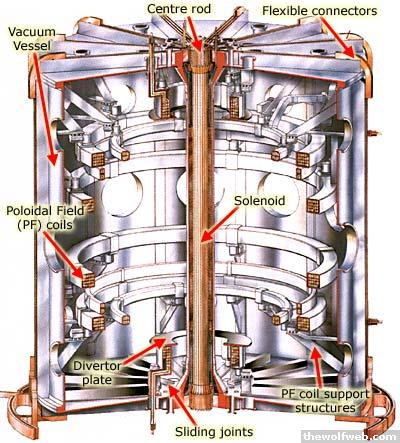 Centre rod
Flexible connectors
Vacuum Vessel
Solenoid
Poloidal Field (PF) coils
Divertor plate
PF coil support structures
Sliding joints
thewolfweb.com